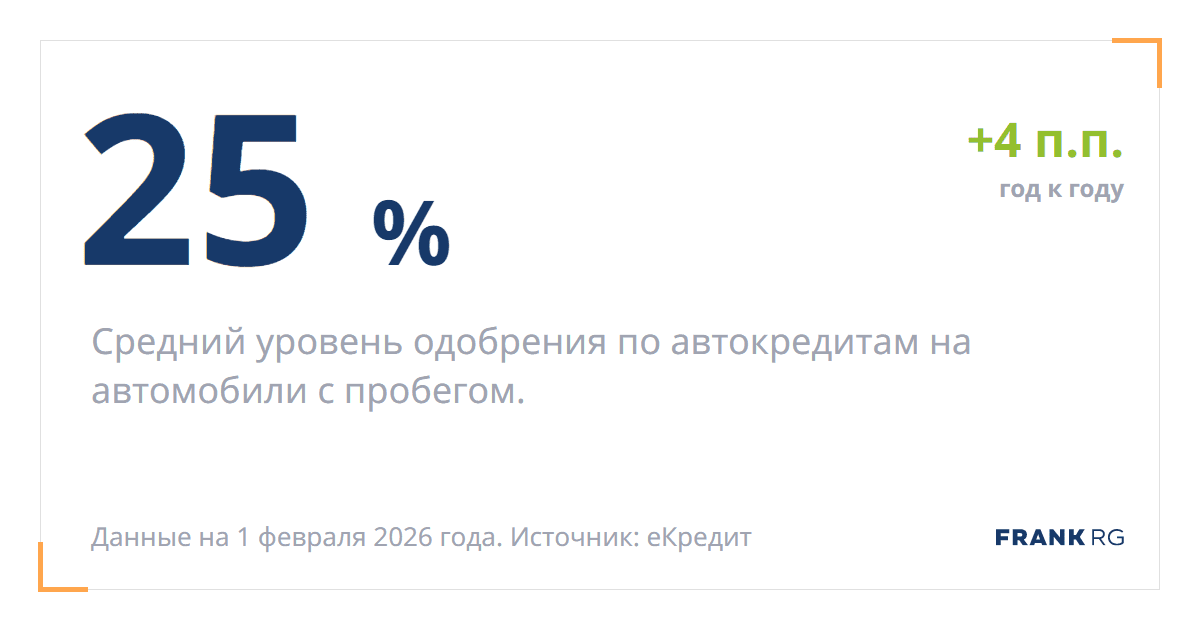 25 %

+4 п.п.
год к году

Средний уровень одобрения по автокредитам на автомобили с пробегом.

Данные на 1 февраля 2026 года. Источник: еКредит

FRANK RG